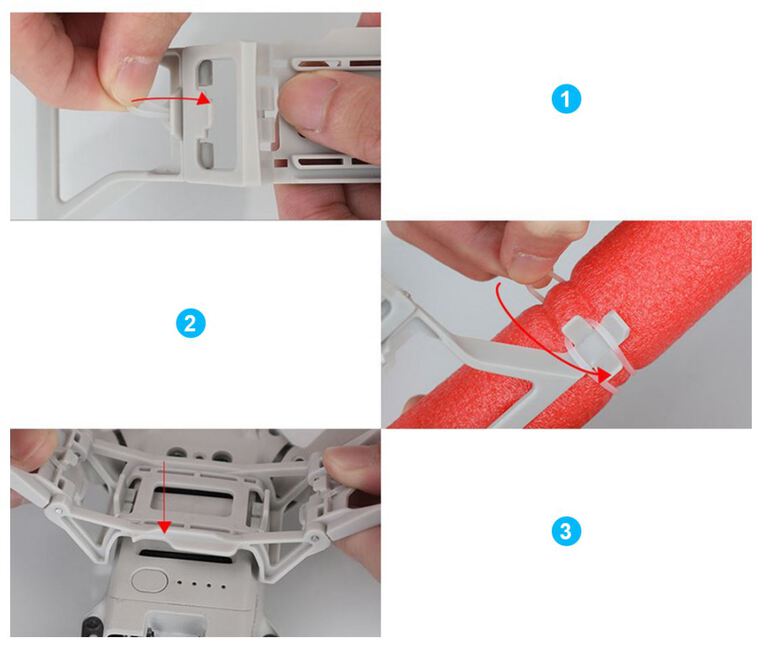 1

2

3